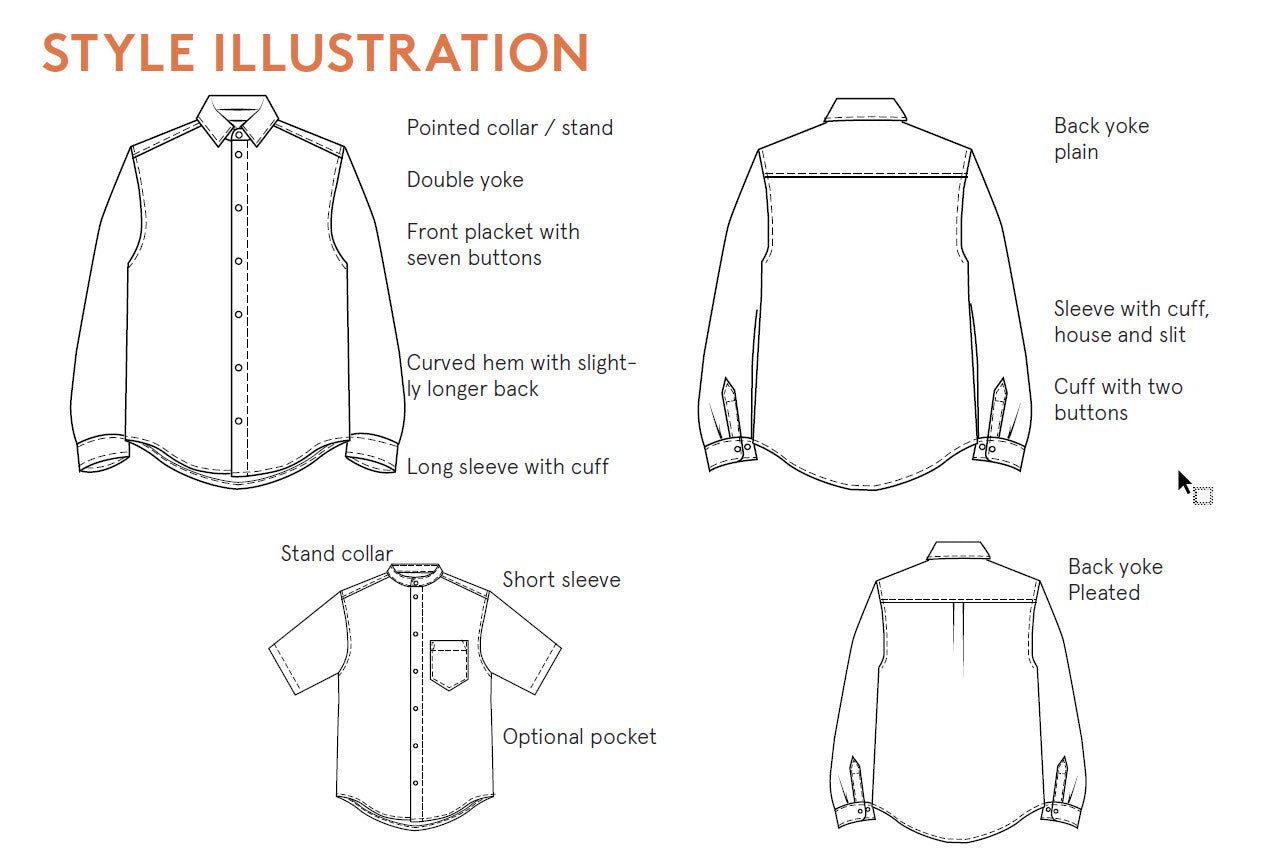 STYLE ILLUSTRATION

Pointed collar / stand

Double yoke

Front placket with seven buttons

Curved hem with slightly longer back

Long sleeve with cuff

Back yoke plain

Sleeve with cuff, house and slit

Cuff with two buttons

Stand collar

Short sleeve

Optional pocket

Back yoke Pleated