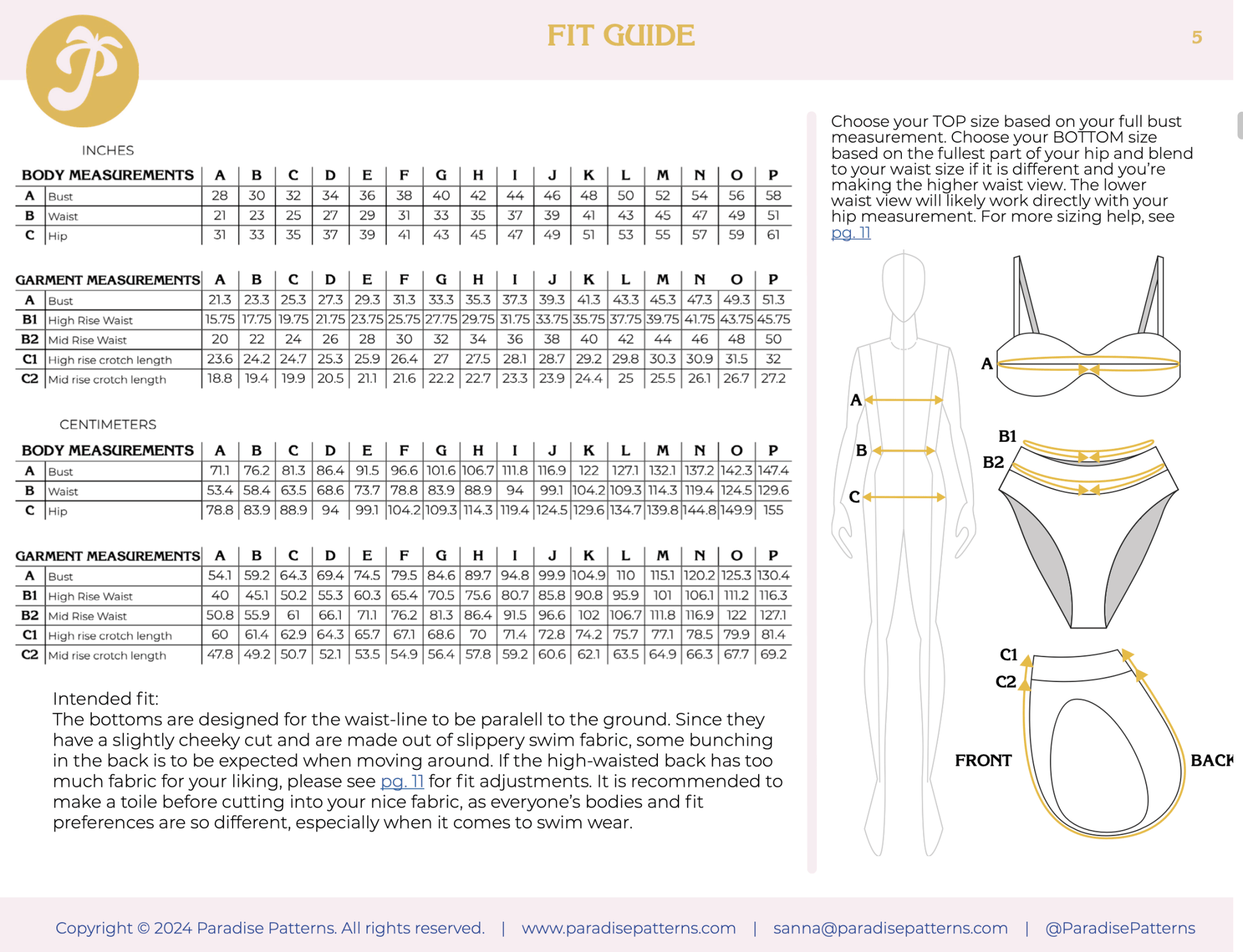 FIT GUIDE

5

INCHES

| BODY MEASUREMENTS | | A | B | C | D | E | F | G | H | I | J | K | L | M | N | O | P |
|---|---|---|---|---|---|---|---|---|---|---|---|---|---|---|---|---|---|
| A | Bust | 28 | 30 | 32 | 34 | 36 | 38 | 40 | 42 | 44 | 46 | 48 | 50 | 52 | 54 | 56 | 58 |
| B | Waist | 21 | 23 | 25 | 27 | 29 | 31 | 33 | 35 | 37 | 39 | 41 | 43 | 45 | 47 | 49 | 51 |
| C | Hip | 31 | 33 | 35 | 37 | 39 | 41 | 43 | 45 | 47 | 49 | 51 | 53 | 55 | 57 | 59 | 61 |

| GARMENT MEASUREMENTS | | A | B | C | D | E | F | G | H | I | J | K | L | M | N | O | P |
|---|---|---|---|---|---|---|---|---|---|---|---|---|---|---|---|---|---|
| A | Bust | 21.3 | 23.3 | 25.3 | 27.3 | 29.3 | 31.3 | 33.3 | 35.3 | 37.3 | 39.3 | 41.3 | 43.3 | 45.3 | 47.3 | 49.3 | 51.3 |
| B1 | High Rise Waist | 15.75 | 17.75 | 19.75 | 21.75 | 23.75 | 25.75 | 27.75 | 29.75 | 31.75 | 33.75 | 35.75 | 37.75 | 39.75 | 41.75 | 43.75 | 45.75 |
| B2 | Mid Rise Waist | 20 | 22 | 24 | 26 | 28 | 30 | 32 | 34 | 36 | 38 | 40 | 42 | 44 | 46 | 48 | 50 |
| C1 | High rise crotch length | 23.6 | 24.2 | 24.7 | 25.3 | 25.9 | 26.4 | 27 | 27.5 | 28.1 | 28.7 | 29.2 | 29.8 | 30.3 | 30.9 | 31.5 | 32 |
| C2 | Mid rise crotch length | 18.8 | 19.4 | 19.9 | 20.5 | 21.1 | 21.6 | 22.2 | 22.7 | 23.3 | 23.9 | 24.4 | 25 | 25.5 | 26.1 | 26.7 | 27.2 |

CENTIMETERS

| BODY MEASUREMENTS | | A | B | C | D | E | F | G | H | I | J | K | L | M | N | O | P |
|---|---|---|---|---|---|---|---|---|---|---|---|---|---|---|---|---|---|
| A | Bust | 71.1 | 76.2 | 81.3 | 86.4 | 91.5 | 96.6 | 101.6 | 106.7 | 111.8 | 116.9 | 122 | 127.1 | 132.1 | 137.2 | 142.3 | 147.4 |
| B | Waist | 53.4 | 58.4 | 63.5 | 68.6 | 73.7 | 78.8 | 83.9 | 88.9 | 94 | 99.1 | 104.2 | 109.3 | 114.3 | 119.4 | 124.5 | 129.6 |
| C | Hip | 78.8 | 83.9 | 88.9 | 94 | 99.1 | 104.2 | 109.3 | 114.3 | 119.4 | 124.5 | 129.6 | 134.7 | 139.8 | 144.8 | 149.9 | 155 |

| GARMENT MEASUREMENTS | | A | B | C | D | E | F | G | H | I | J | K | L | M | N | O | P |
|---|---|---|---|---|---|---|---|---|---|---|---|---|---|---|---|---|---|
| A | Bust | 54.1 | 59.2 | 64.3 | 69.4 | 74.5 | 79.5 | 84.6 | 89.7 | 94.8 | 99.9 | 104.9 | 110 | 115.1 | 120.2 | 125.3 | 130.4 |
| B1 | High Rise Waist | 40 | 45.1 | 50.2 | 55.3 | 60.3 | 65.4 | 70.5 | 75.6 | 80.7 | 85.8 | 90.8 | 95.9 | 101 | 106.1 | 111.2 | 116.3 |
| B2 | Mid Rise Waist | 50.8 | 55.9 | 61 | 66.1 | 71.1 | 76.2 | 81.3 | 86.4 | 91.5 | 96.6 | 102 | 106.7 | 111.8 | 116.9 | 122 | 127.1 |
| C1 | High rise crotch length | 60 | 61.4 | 62.9 | 64.3 | 65.7 | 67.1 | 68.6 | 70 | 71.4 | 72.8 | 74.2 | 75.7 | 77.1 | 78.5 | 79.9 | 81.4 |
| C2 | Mid rise crotch length | 47.8 | 49.2 | 50.7 | 52.1 | 53.5 | 54.9 | 56.4 | 57.8 | 59.2 | 60.6 | 62.1 | 63.5 | 64.9 | 66.3 | 67.7 | 69.2 |

Intended fit:
The bottoms are designed for the waist-line to be paralell to the ground. Since they have a slightly cheeky cut and are made out of slippery swim fabric, some bunching in the back is to be expected when moving around. If the high-waisted back has too much fabric for your liking, please see pg. 11 for fit adjustments. It is recommended to make a toile before cutting into your nice fabric, as everyone's bodies and fit preferences are so different, especially when it comes to swim wear.

Choose your TOP size based on your full bust measurement. Choose your BOTTOM size based on the fullest part of your hip and blend to your waist size if it is different and you're making the higher waist view. The lower waist view will likely work directly with your hip measurement. For more sizing help, see pg. 11

A
B
C
A
B1
B2
C1
C2
FRONT
BACK

Copyright © 2024 Paradise Patterns. All rights reserved. | www.paradisepatterns.com | sanna@paradisepatterns.com | @ParadisePatterns