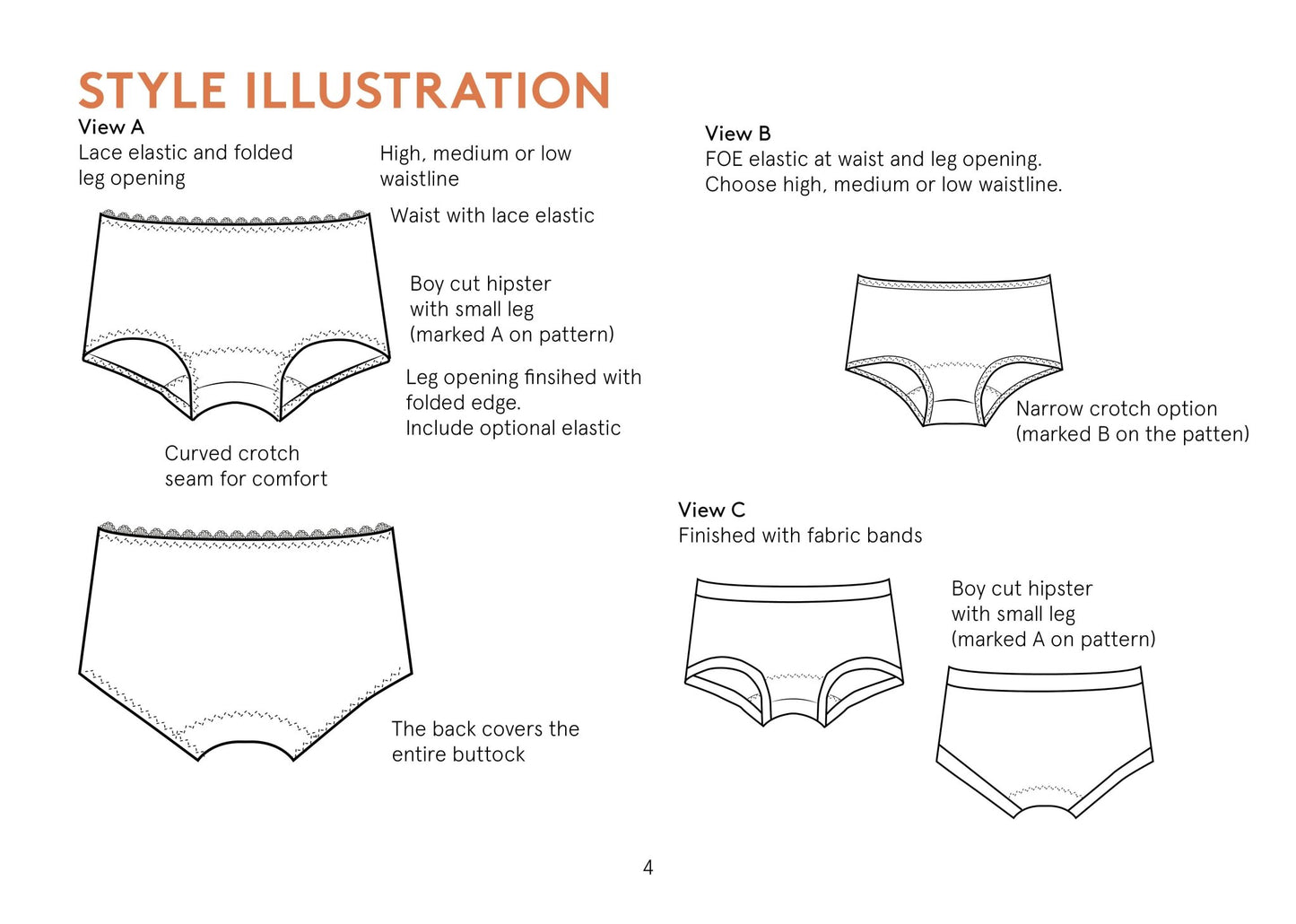 STYLE ILLUSTRATION

View A
Lace elastic and folded leg opening

High, medium or low waistline

Waist with lace elastic

Boy cut hipster with small leg (marked A on pattern)

Leg opening finsihed with folded edge. Include optional elastic

Curved crotch seam for comfort

The back covers the entire buttock

View B
FOE elastic at waist and leg opening. Choose high, medium or low waistline.

Narrow crotch option (marked B on the patten)

View C
Finished with fabric bands

Boy cut hipster with small leg (marked A on pattern)

4