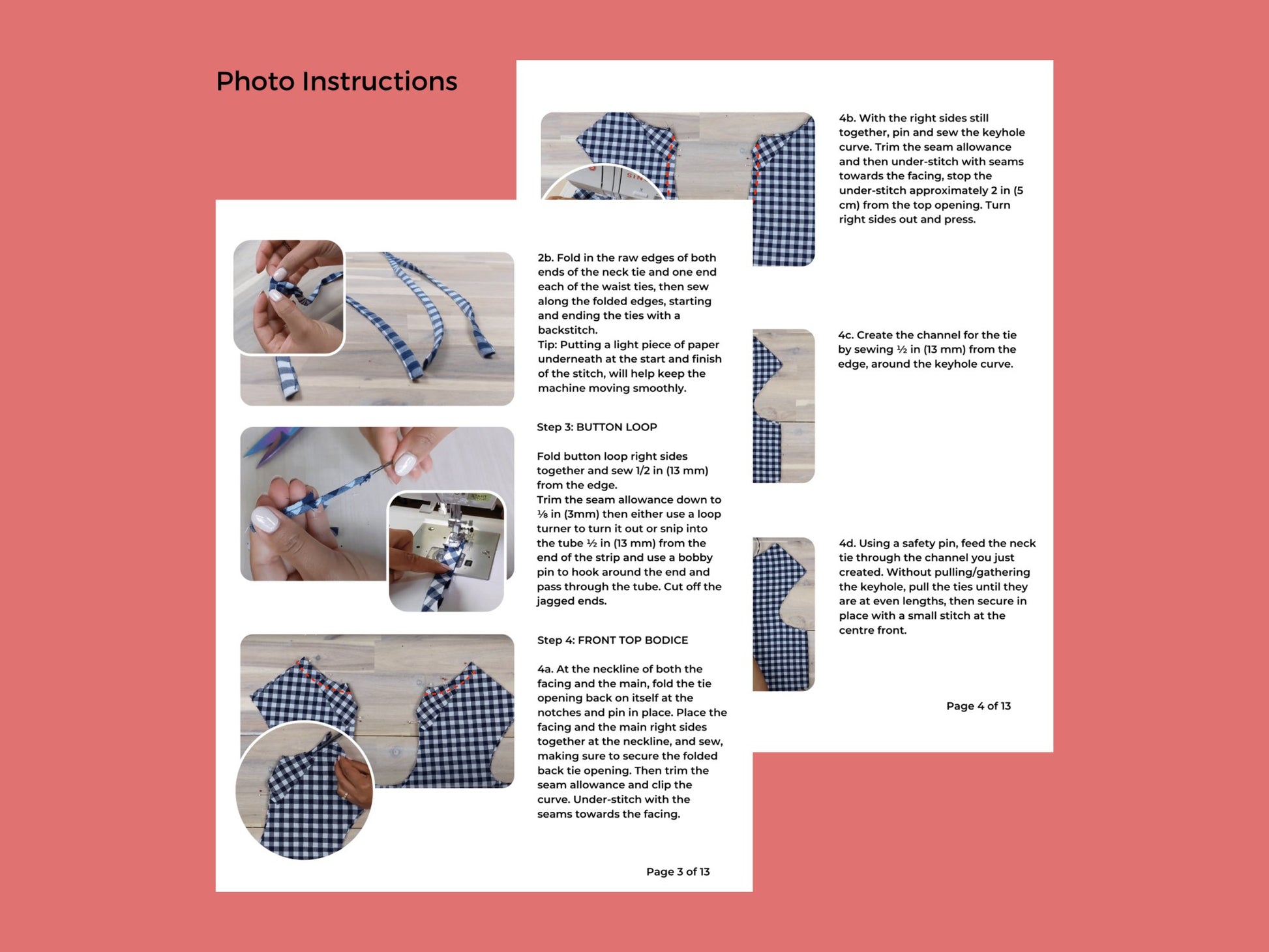 Photo Instructions

2b. Fold in the raw edges of both ends of the neck tie and one end each of the waist ties, then sew along the folded edges, starting and ending the ties with a backstitch.
Tip: Putting a light piece of paper underneath at the start and finish of the stitch, will help keep the machine moving smoothly.

Step 3: BUTTON LOOP

Fold button loop right sides together and sew 1/2 in (13 mm) from the edge.
Trim the seam allowance down to ⅛ in (3mm) then either use a loop turner to turn it out or snip into the tube ½ in (13 mm) from the end of the strip and use a bobby pin to hook around the end and pass through the tube. Cut off the jagged ends.

Step 4: FRONT TOP BODICE

4a. At the neckline of both the facing and the main, fold the tie opening back on itself at the notches and pin in place. Place the facing and the main right sides together at the neckline, and sew, making sure to secure the folded back tie opening. Then trim the seam allowance and clip the curve. Under-stitch with the seams towards the facing.

Page 3 of 13

4b. With the right sides still together, pin and sew the keyhole curve. Trim the seam allowance and then under-stitch with seams towards the facing, stop the under-stitch approximately 2 in (5 cm) from the top opening. Turn right sides out and press.

4c. Create the channel for the tie by sewing ½ in (13 mm) from the edge, around the keyhole curve.

4d. Using a safety pin, feed the neck tie through the channel you just created. Without pulling/gathering the keyhole, pull the ties until they are at even lengths, then secure in place with a small stitch at the centre front.

Page 4 of 13