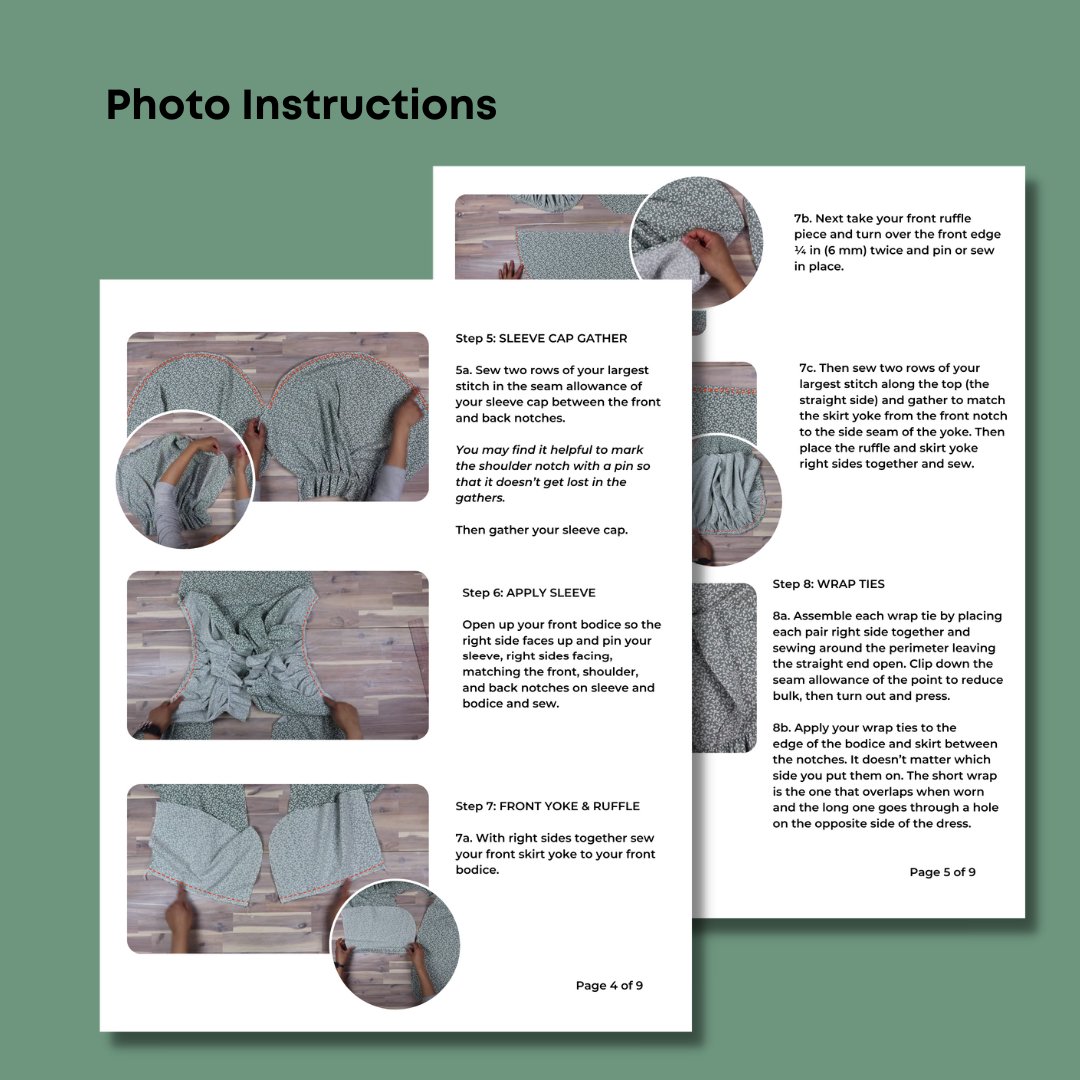 Photo Instructions

Step 5: SLEEVE CAP GATHER

5a. Sew two rows of your largest stitch in the seam allowance of your sleeve cap between the front and back notches.

You may find it helpful to mark the shoulder notch with a pin so that it doesn't get lost in the gathers.

Then gather your sleeve cap.

Step 6: APPLY SLEEVE

Open up your front bodice so the right side faces up and pin your sleeve, right sides facing, matching the front, shoulder, and back notches on sleeve and bodice and sew.

Step 7: FRONT YOKE & RUFFLE

7a. With right sides together sew your front skirt yoke to your front bodice.

Page 4 of 9

7b. Next take your front ruffle piece and turn over the front edge ¼ in (6 mm) twice and pin or sew in place.

7c. Then sew two rows of your largest stitch along the top (the straight side) and gather to match the skirt yoke from the front notch to the side seam of the yoke. Then place the ruffle and skirt yoke right sides together and sew.

Step 8: WRAP TIES

8a. Assemble each wrap tie by placing each pair right side together and sewing around the perimeter leaving the straight end open. Clip down the seam allowance of the point to reduce bulk, then turn out and press.

8b. Apply your wrap ties to the edge of the bodice and skirt between the notches. It doesn't matter which side you put them on. The short wrap is the one that overlaps when worn and the long one goes through a hole on the opposite side of the dress.

Page 5 of 9