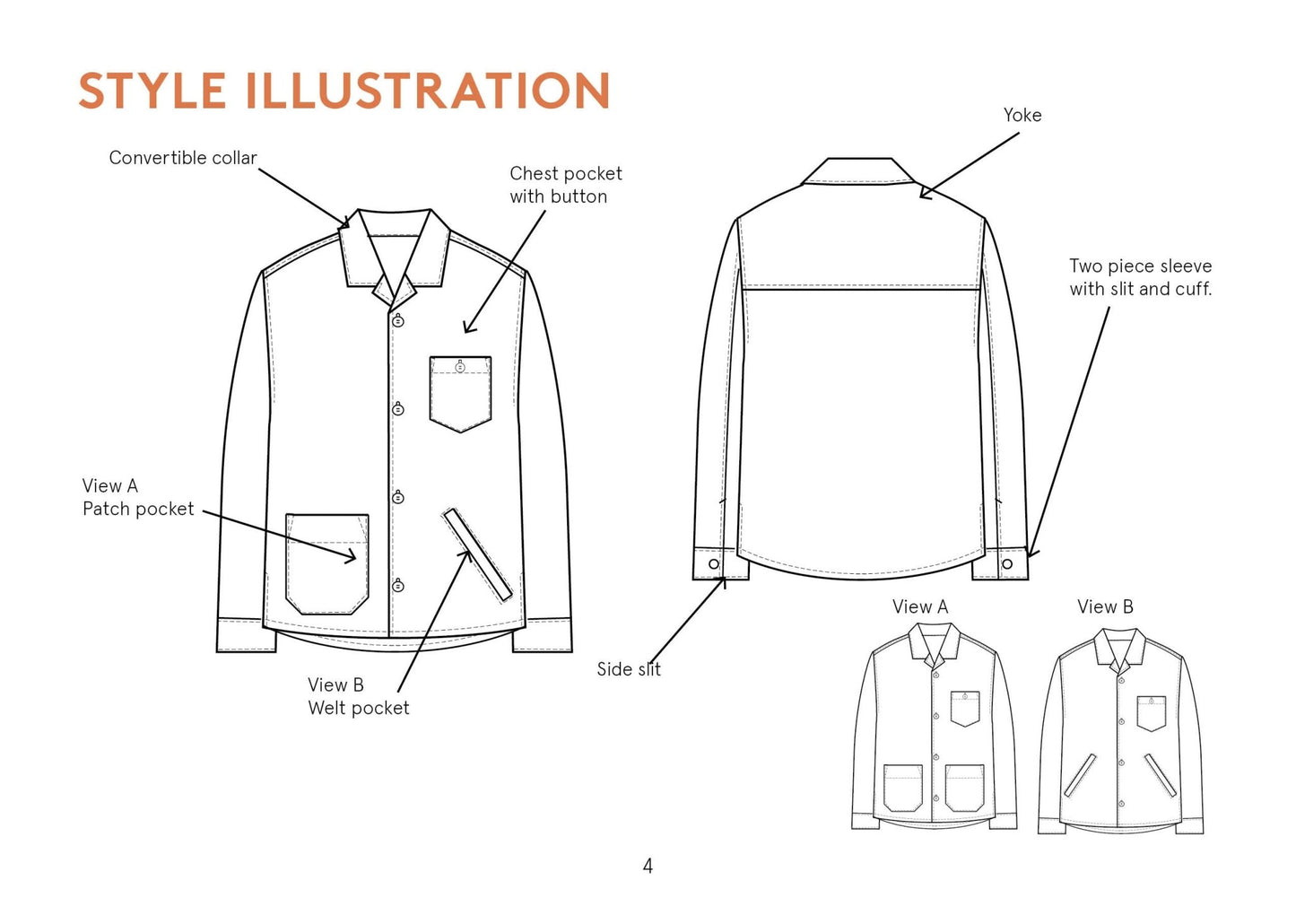 STYLE ILLUSTRATION

Convertible collar

Chest pocket with button

View A
Patch pocket

View B
Welt pocket

Yoke

Two piece sleeve with slit and cuff.

Side slit

View A

View B

4