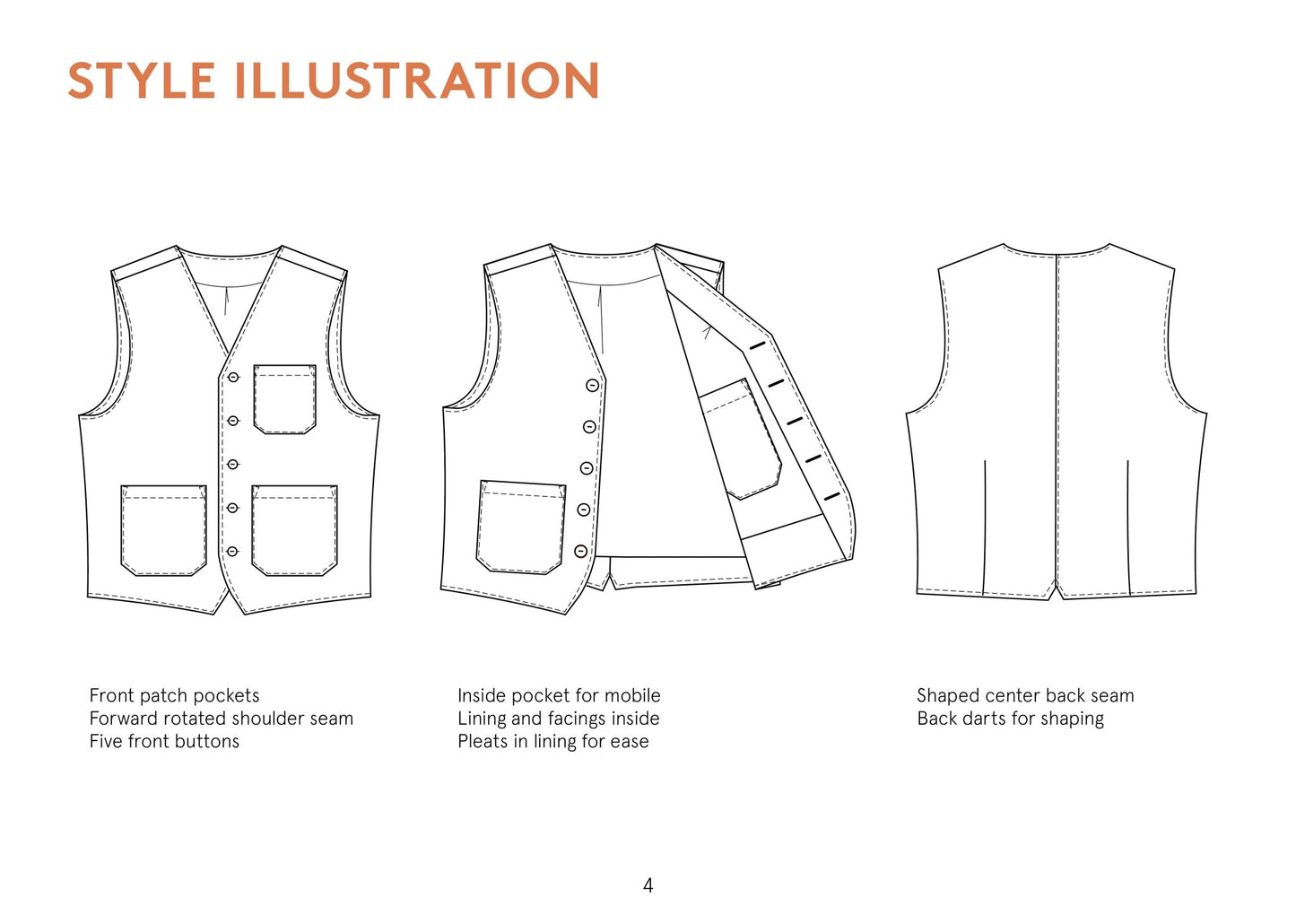 STYLE ILLUSTRATION

Front patch pockets
Forward rotated shoulder seam
Five front buttons

Inside pocket for mobile
Lining and facings inside
Pleats in lining for ease

Shaped center back seam
Back darts for shaping

4