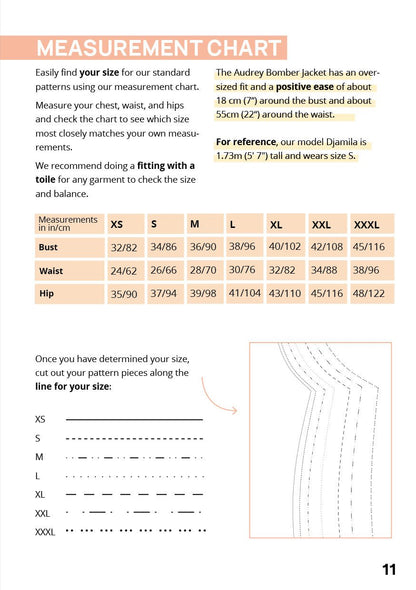 MEASUREMENT CHART

Easily find your size for our standard patterns using our measurement chart.

Measure your chest, waist, and hips and check the chart to see which size most closely matches your own measurements.

We recommend doing a fitting with a toile for any garment to check the size and balance.

The Audrey Bomber Jacket has an oversized fit and a positive ease of about 18 cm (7") around the bust and about 55cm (22") around the waist.

For reference, our model Djamila is 1.73m (5' 7") tall and wears size S.

| Measurements in in/cm | XS | S | M | L | XL | XXL | XXXL |
|---|---|---|---|---|---|---|---|
| Bust | 32/82 | 34/86 | 36/90 | 38/96 | 40/102 | 42/108 | 45/116 |
| Waist | 24/62 | 26/66 | 28/70 | 30/76 | 32/82 | 34/88 | 38/96 |
| Hip | 35/90 | 37/94 | 39/98 | 41/104 | 43/110 | 45/116 | 48/122 |

Once you have determined your size, cut out your pattern pieces along the line for your size:

XS
S
M
L
XL
XXL
XXXL

11